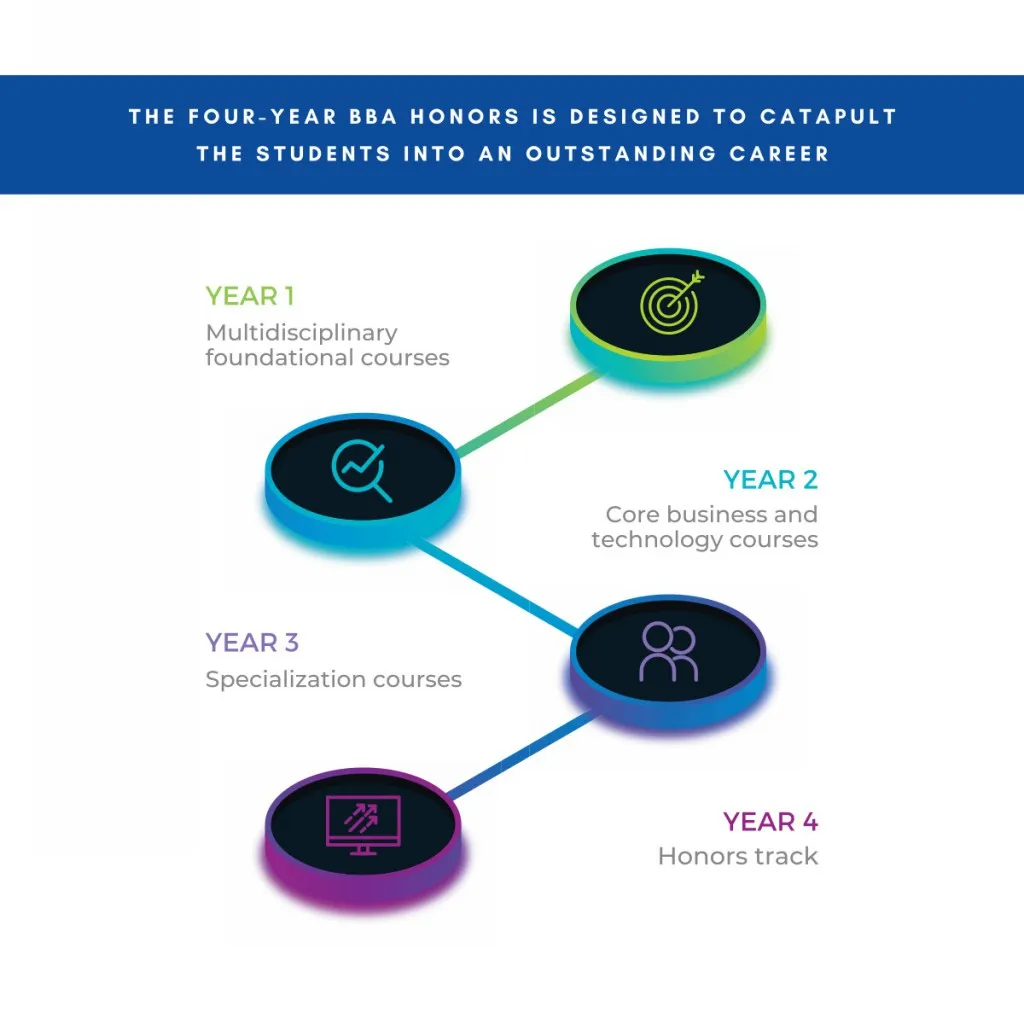 THE FOUR-YEAR BBA HONORS IS DESIGNED TO CATAPULT THE STUDENTS INTO AN OUTSTANDING CAREER

YEAR 1
Multidisciplinary foundational courses

YEAR 2
Core business and technology courses

YEAR 3
Specialization courses

YEAR 4
Honors track